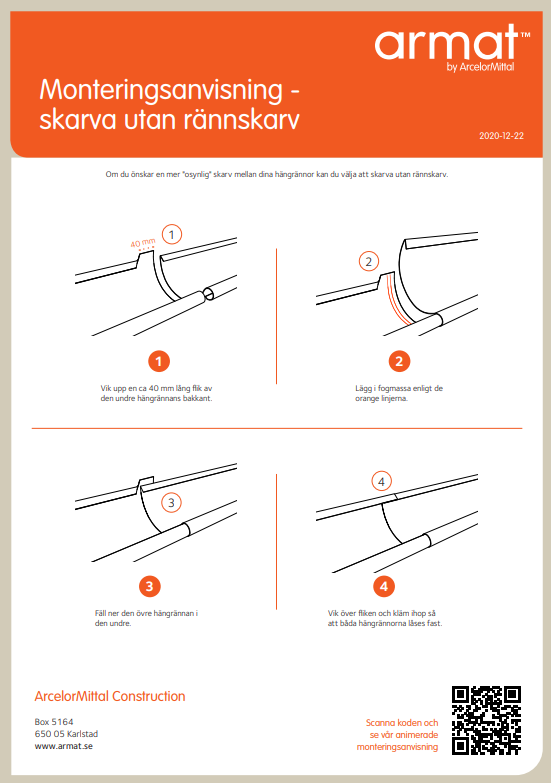 armat™
by ArcelorMittal

Monteringsanvisning - skarva utan rännskarv

2020-12-22

Om du önskar en mer "osynlig" skarv mellan dina hängrännor kan du välja att skarva utan rännskarv.

40 mm

1

1

Vik upp en ca 40 mm lång flik av den undre hängrännans bakkant.

2

2

Lägg i fogmassa enligt de orange linjerna.

3

3

Fäll ner den övre hängrännan i den undre.

4

4

Vik över fliken och kläm ihop så att båda hängrännorna låses fast.

ArcelorMittal Construction

Box 5164
650 05 Karlstad
www.armat.se

Scanna koden och se vår animerade monteringsanvisning