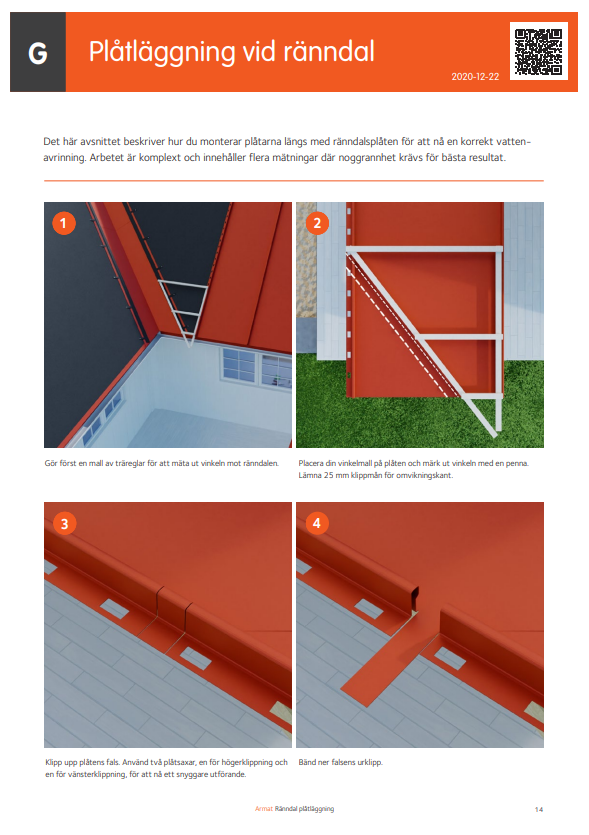 G

Plåtläggning vid ränndal

2020-12-22

Det här avsnittet beskriver hur du monterar plåtarna längs med ränndalsplåten för att nå en korrekt vattenavrinning. Arbetet är komplext och innehåller flera mätningar där noggrannhet krävs för bästa resultat.

1

Gör först en mall av träreglar för att mäta ut vinkeln mot ränndalen.

2

Placera din vinkelmall på plåten och märk ut vinkeln med en penna. Lämna 25 mm klippmån för omvikningskant.

3

Klipp upp plåtens fals. Använd två plåtsaxar, en för högerklippning och en för vänsterklippning, för att nå ett snyggare utförande.

4

Bänd ner falsens urklipp.

Armat Ränndal plåtläggning

14